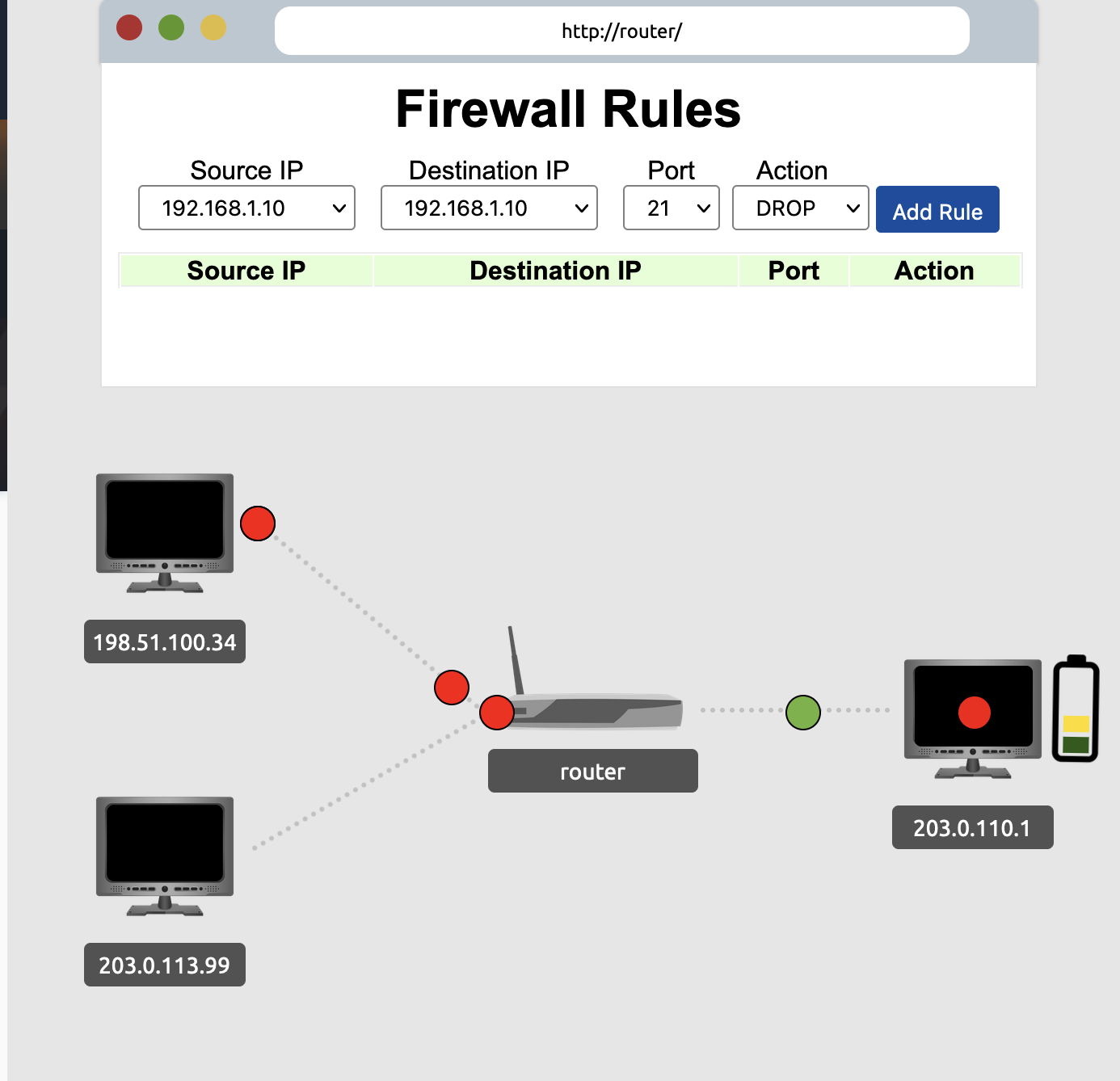 http://router/

Firewall Rules

Source IP
192.168.1.10

Destination IP
192.168.1.10

Port
21

Action
DROP

Add Rule

| Source IP | Destination IP | Port | Action |
|---|---|---|---|

198.51.100.34

router

203.0.110.1

203.0.113.99